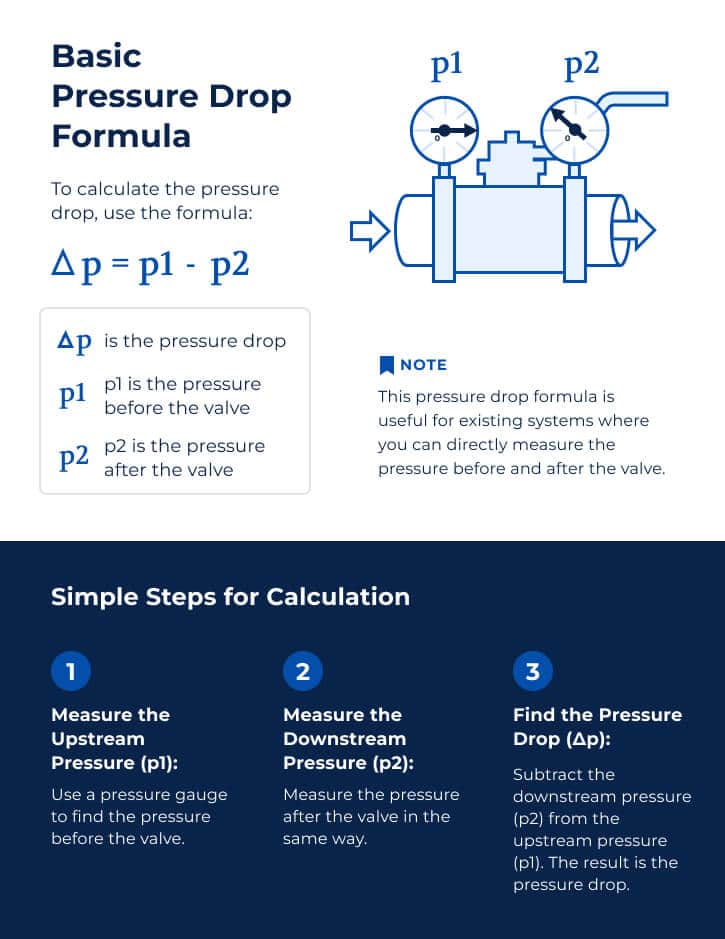 Basic Pressure Drop Formula

To calculate the pressure drop, use the formula:

$\Delta p = p1 - p2$

$\Delta p$ is the pressure drop

p1 p1 is the pressure before the valve

p2 p2 is the pressure after the valve

p1

p2

0

0

NOTE

This pressure drop formula is useful for existing systems where you can directly measure the pressure before and after the valve.

Simple Steps for Calculation

1

Measure the Upstream Pressure (p1):

Use a pressure gauge to find the pressure before the valve.

2

Measure the Downstream Pressure (p2):

Measure the pressure after the valve in the same way.

3

Find the Pressure Drop (Δp):

Subtract the downstream pressure (p2) from the upstream pressure (p1). The result is the pressure drop.